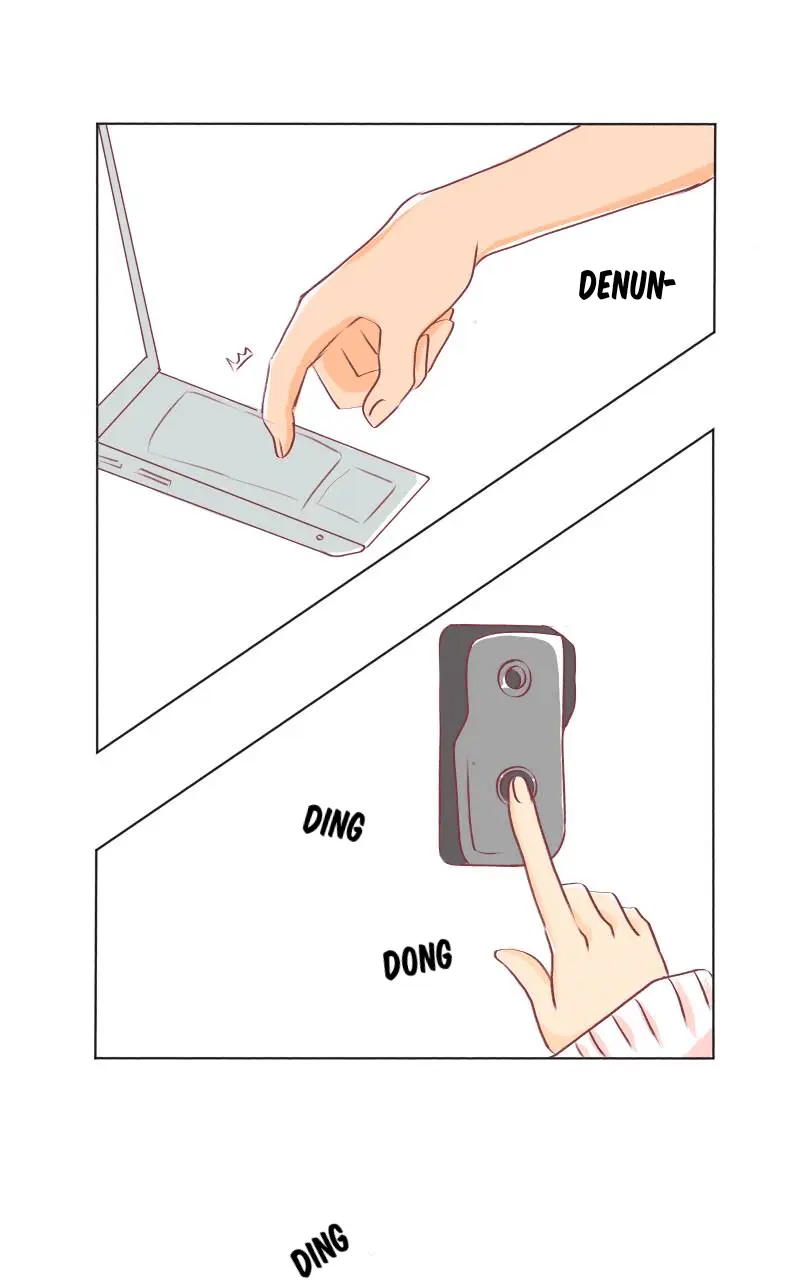 DENUN-

DING

DONG

DING